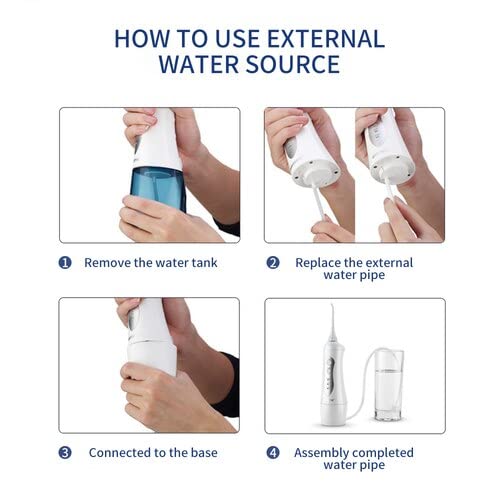 HOW TO USE EXTERNAL WATER SOURCE

1 Remove the water tank

2 Replace the external water pipe

3 Connected to the base

4 Assembly completed water pipe